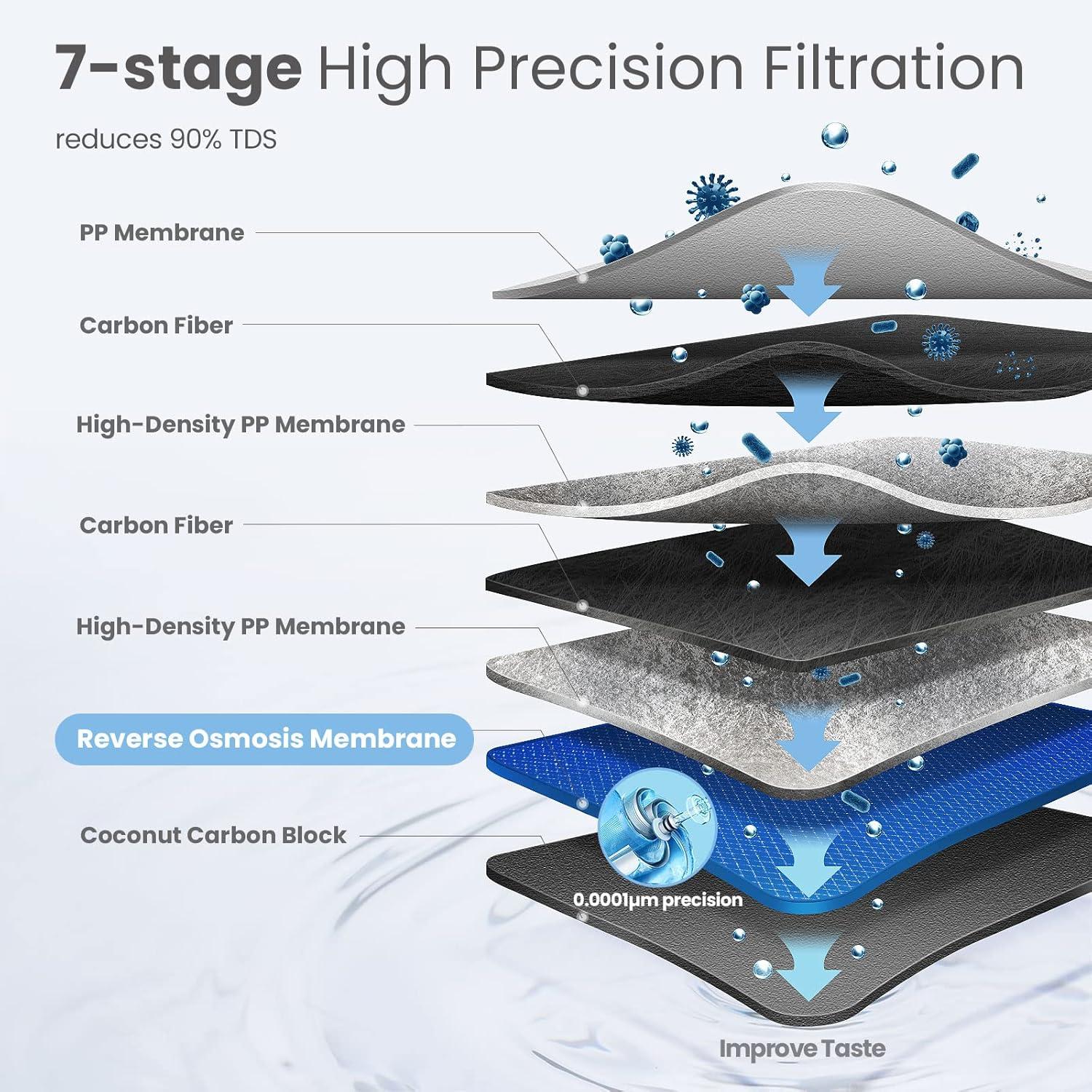 7-stage High Precision Filtration

reduces 90% TDS

PP Membrane

Carbon Fiber

High-Density PP Membrane

Carbon Fiber

High-Density PP Membrane

Reverse Osmosis Membrane

Coconut Carbon Block

0.0001μm precision

Improve Taste